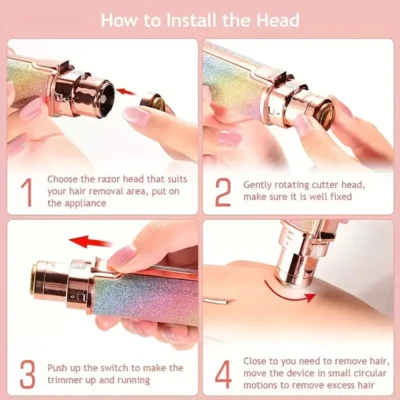 How to Install the Head

1 Choose the razor head that suits your hair removal area, put on the appliance

2 Gently rotating cutter head, make sure it is well fixed

3 Push up the switch to make the trimmer up and running

4 Close to you need to remove hair, move the device in small circular motions to remove excess hair